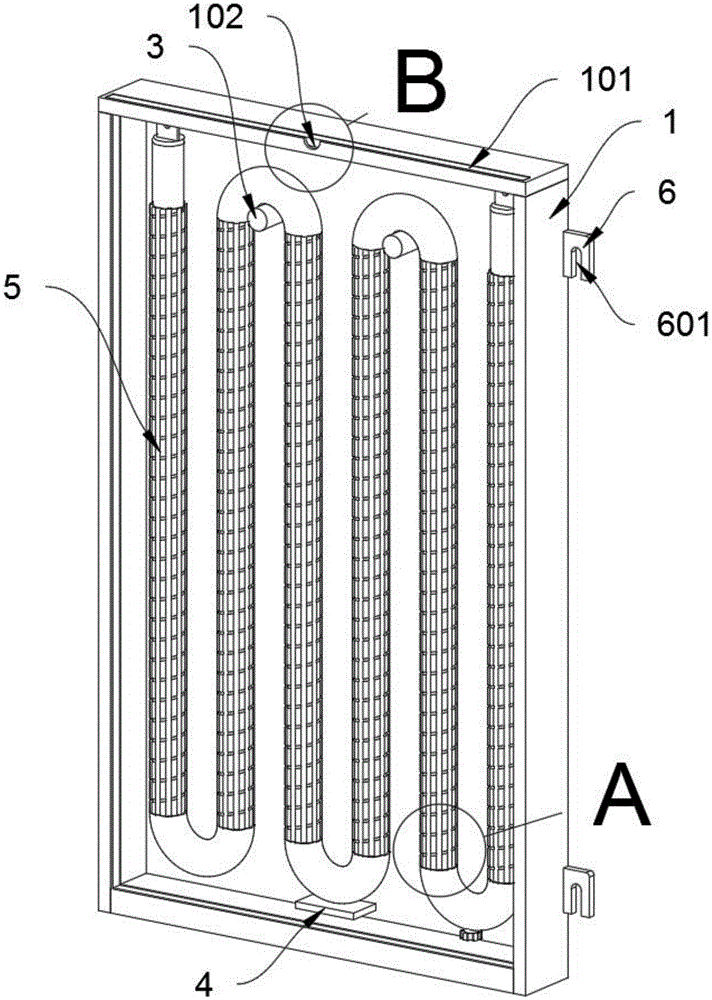 102
3
B
101
1
6
601
5
A
4